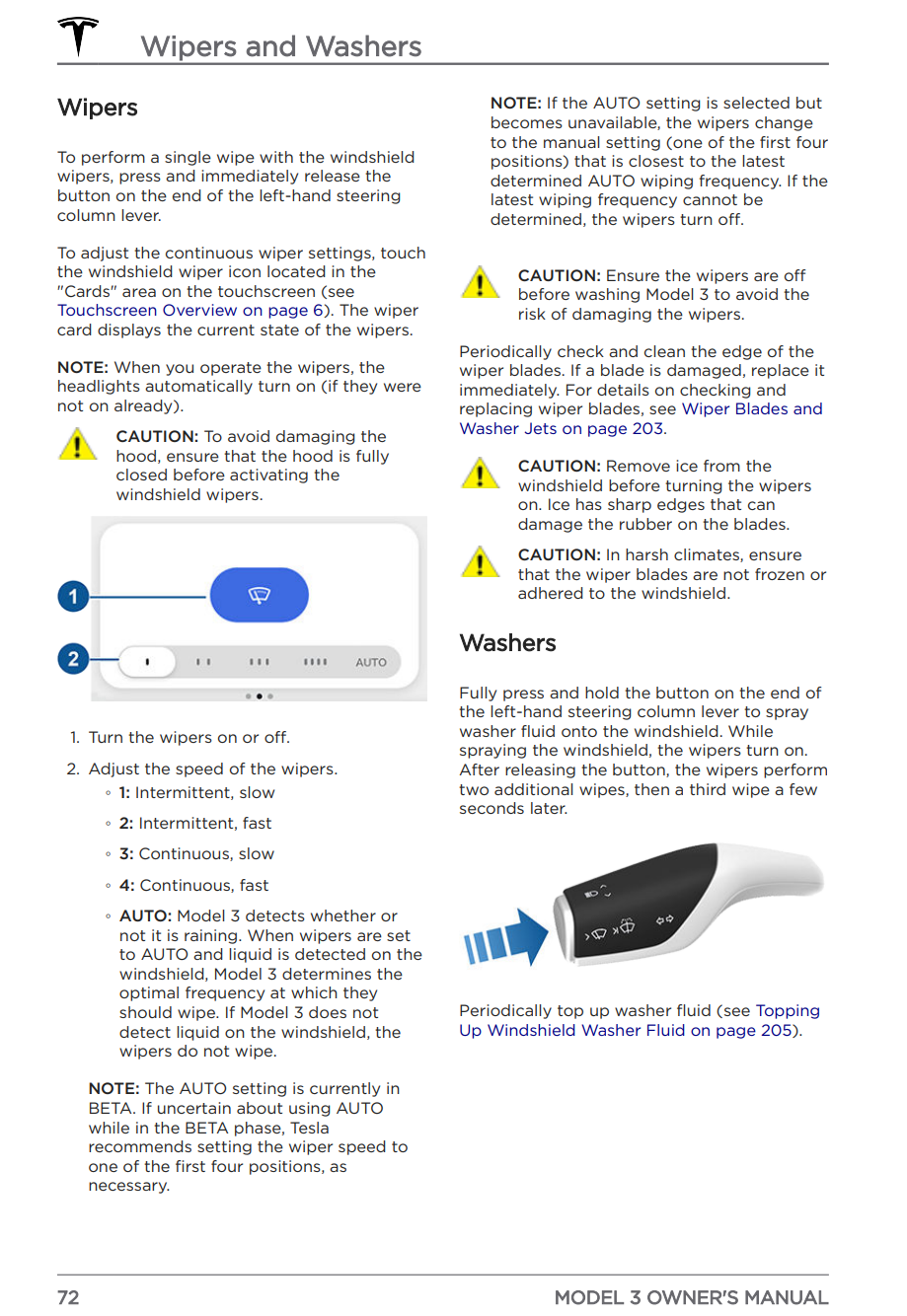 Wipers and Washers

Wipers

To perform a single wipe with the windshield wipers, press and immediately release the button on the end of the left-hand steering column lever.

To adjust the continuous wiper settings, touch the windshield wiper icon located in the "Cards" area on the touchscreen (see Touchscreen Overview on page 6). The wiper card displays the current state of the wipers.

NOTE: When you operate the wipers, the headlights automatically turn on (if they were not on already).

CAUTION: To avoid damaging the hood, ensure that the hood is fully closed before activating the windshield wipers.

1

2

AUTO

1. Turn the wipers on or off.
2. Adjust the speed of the wipers.
◦ 1: Intermittent, slow
◦ 2: Intermittent, fast
◦ 3: Continuous, slow
◦ 4: Continuous, fast
◦ AUTO: Model 3 detects whether or not it is raining. When wipers are set to AUTO and liquid is detected on the windshield, Model 3 determines the optimal frequency at which they should wipe. If Model 3 does not detect liquid on the windshield, the wipers do not wipe.

NOTE: The AUTO setting is currently in BETA. If uncertain about using AUTO while in the BETA phase, Tesla recommends setting the wiper speed to one of the first four positions, as necessary.

NOTE: If the AUTO setting is selected but becomes unavailable, the wipers change to the manual setting (one of the first four positions) that is closest to the latest determined AUTO wiping frequency. If the latest wiping frequency cannot be determined, the wipers turn off.

CAUTION: Ensure the wipers are off before washing Model 3 to avoid the risk of damaging the wipers.

Periodically check and clean the edge of the wiper blades. If a blade is damaged, replace it immediately. For details on checking and replacing wiper blades, see Wiper Blades and Washer Jets on page 203.

CAUTION: Remove ice from the windshield before turning the wipers on. Ice has sharp edges that can damage the rubber on the blades.

CAUTION: In harsh climates, ensure that the wiper blades are not frozen or adhered to the windshield.

Washers

Fully press and hold the button on the end of the left-hand steering column lever to spray washer fluid onto the windshield. While spraying the windshield, the wipers turn on. After releasing the button, the wipers perform two additional wipes, then a third wipe a few seconds later.

Periodically top up washer fluid (see Topping Up Windshield Washer Fluid on page 205).

72 MODEL 3 OWNER'S MANUAL