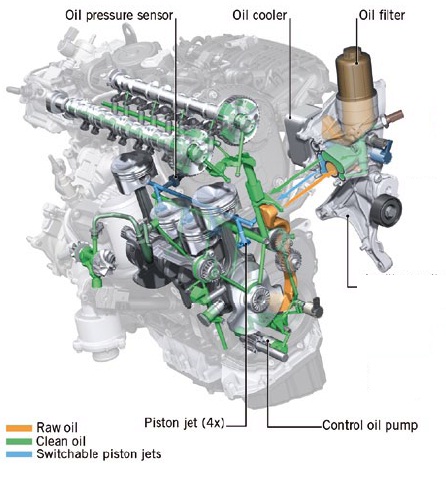 Oil pressure sensor
Oil cooler
Oil filter

Piston jet (4x)
Control oil pump

Raw oil
Clean oil
Switchable piston jets